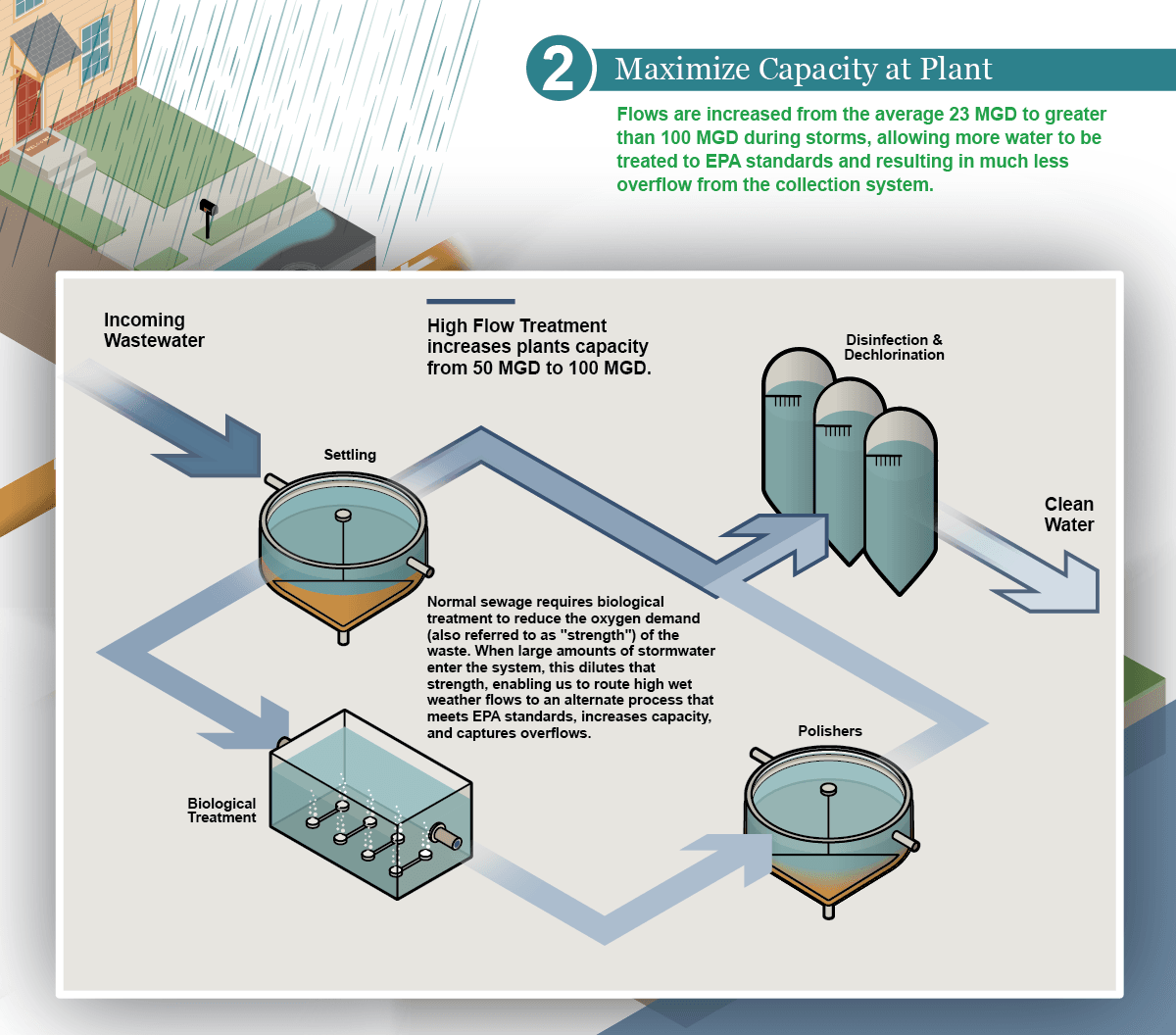 2 Maximize Capacity at Plant

Flows are increased from the average 23 MGD to greater than 100 MGD during storms, allowing more water to be treated to EPA standards and resulting in much less overflow from the collection system.

Incoming Wastewater

High Flow Treatment increases plants capacity from 50 MGD to 100 MGD.

Disinfection & Dechlorination

Settling

Clean Water

Normal sewage requires biological treatment to reduce the oxygen demand (also referred to as "strength") of the waste. When large amounts of stormwater enter the system, this dilutes that strength, enabling us to route high wet weather flows to an alternate process that meets EPA standards, increases capacity, and captures overflows.

Polishers

Biological Treatment